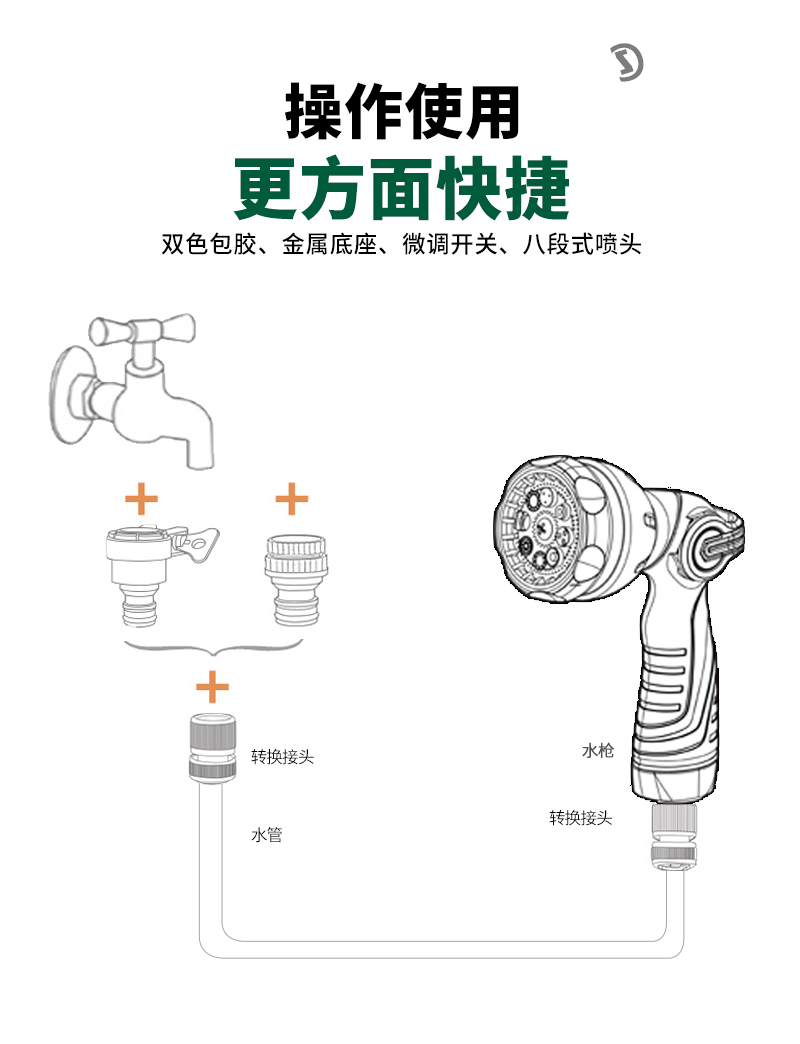 操作使用
更方面快捷
双色包胶、金属底座、微调开关、八段式喷头

转换接头

水管

水枪

转换接头