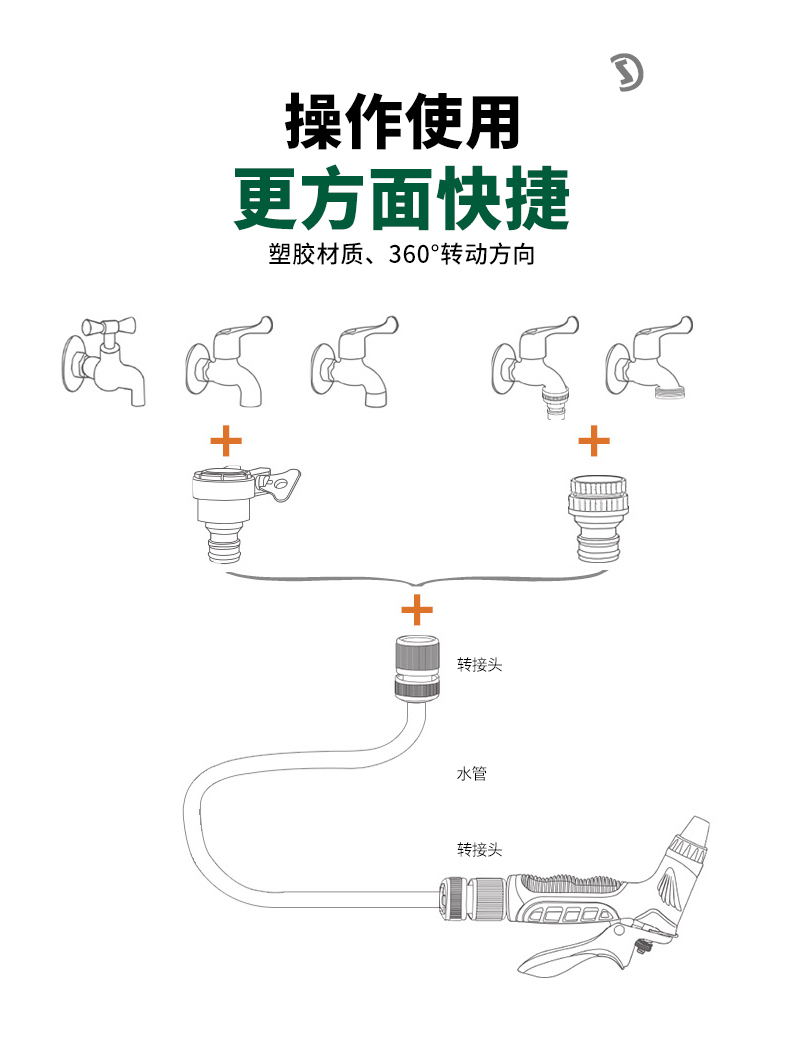 操作使用
更方面快捷
塑胶材质、360°转动方向

+

+

+

转接头

水管

转接头