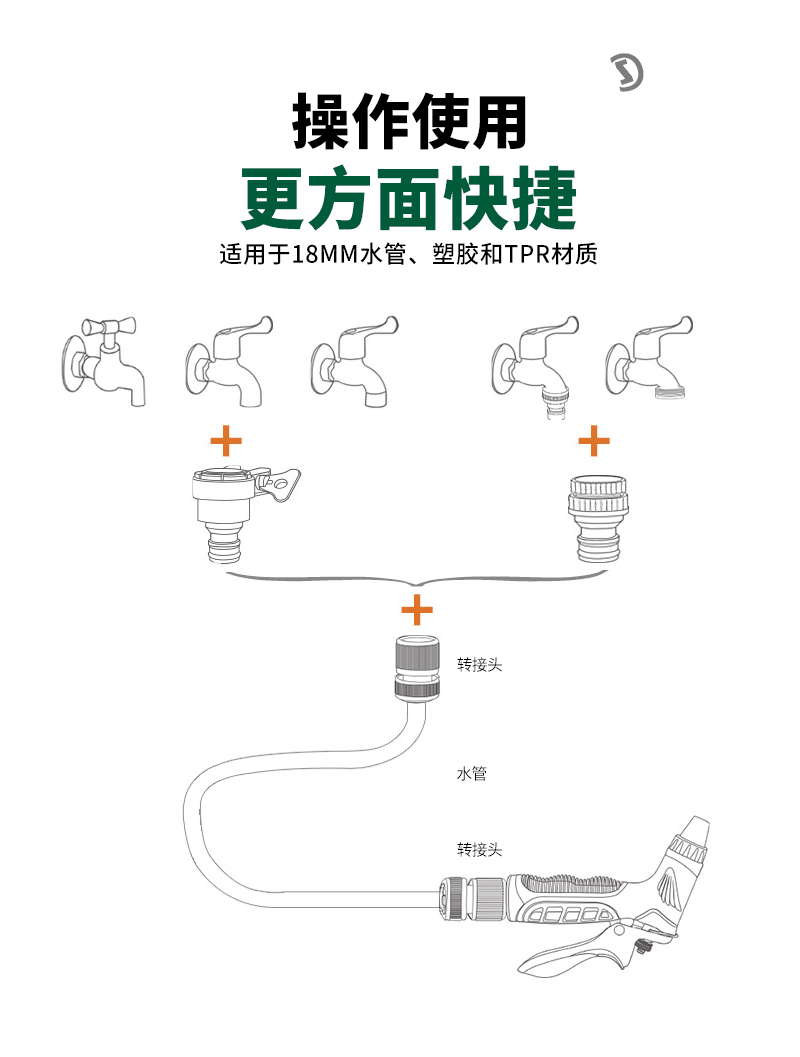 操作使用
更方面快捷
适用于18MM水管、塑胶和TPR材质

+

+

+

转接头

水管

转接头